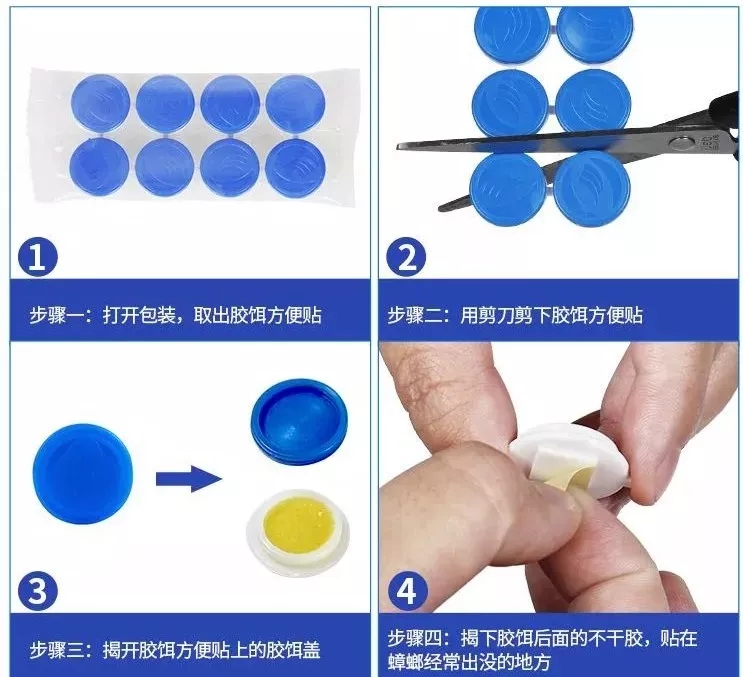 1

步骤一：打开包装，取出胶饵方便贴

2

步骤二：用剪刀剪下胶饵方便贴

3

步骤三：揭开胶饵方便贴上的胶饵盖

4

步骤四：揭下胶饵后面的不干胶，贴在蟑螂经常出没的地方